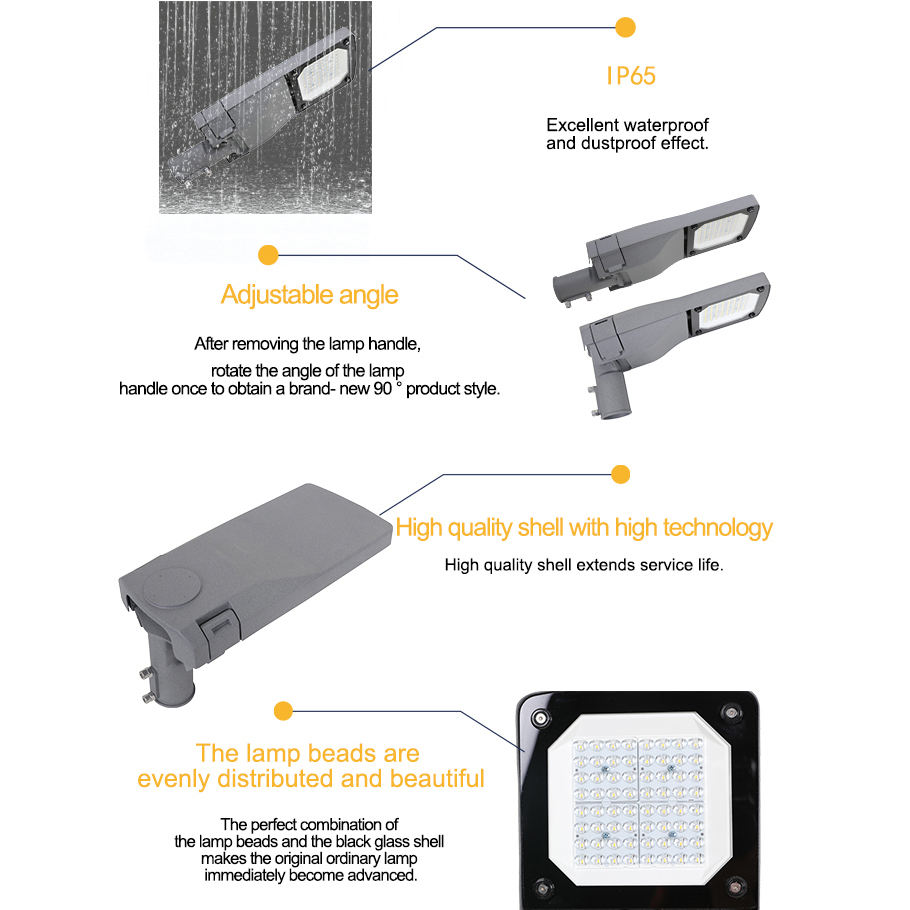 IP65

Excellent waterproof and dustproof effect.

Adjustable angle

After removing the lamp handle, rotate the angle of the lamp handle once to obtain a brand- new 90 ° product style.

High quality shell with high technology

High quality shell extends service life.

The lamp beads are evenly distributed and beautiful

The perfect combination of the lamp beads and the black glass shell makes the original ordinary lamp immediately become advanced.